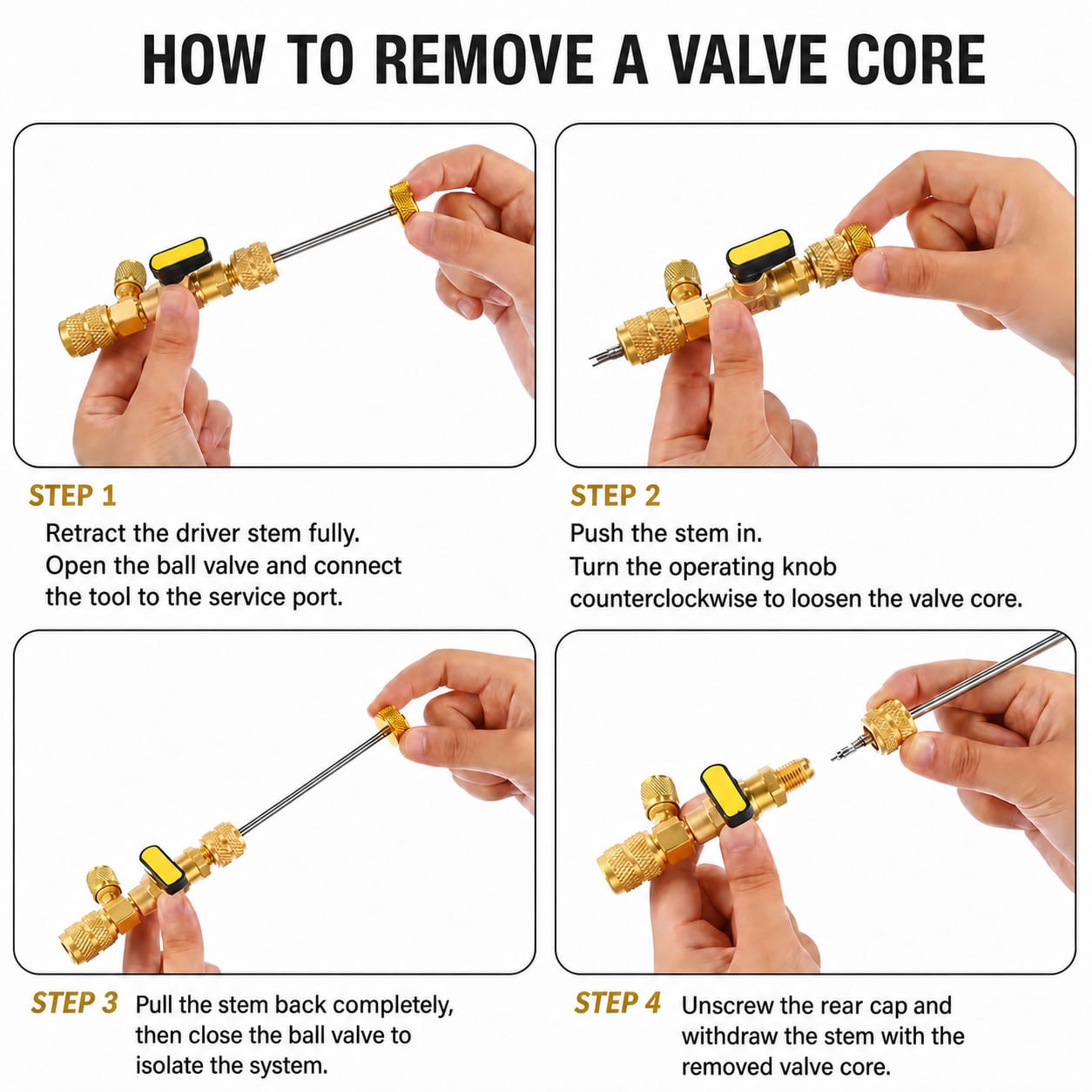 HOW TO REMOVE A VALVE CORE

STEP 1
Retract the driver stem fully. Open the ball valve and connect the tool to the service port.

STEP 2
Push the stem in. Turn the operating knob counterclockwise to loosen the valve core.

STEP 3 Pull the stem back completely, then close the ball valve to isolate the system.

STEP 4 Unscrew the rear cap and withdraw the stem with the removed valve core.