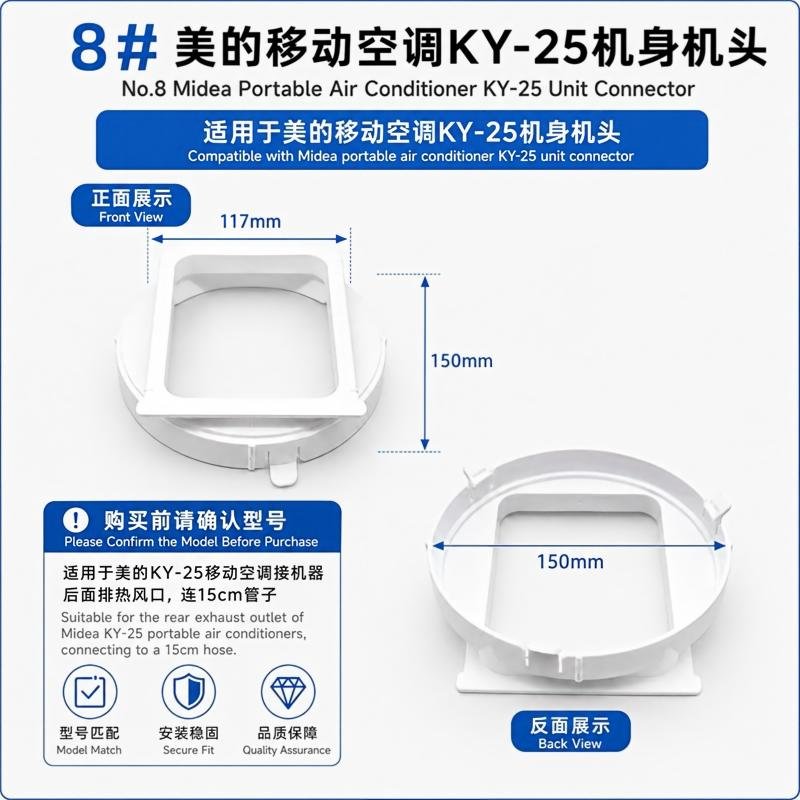 8# 美的移动空调KY-25机身机头
No.8 Midea Portable Air Conditioner KY-25 Unit Connector

适用于美的移动空调KY-25机身机头
Compatible with Midea portable air conditioner KY-25 unit connector

正面展示
Front View

117mm

150mm

购买前请确认型号
Please Confirm the Model Before Purchase

适用于美的KY-25移动空调接机器后面排热风口，连15cm管子
Suitable for the rear exhaust outlet of Midea KY-25 portable air conditioners, connecting to a 15cm hose.

型号匹配
Model Match

安装稳固
Secure Fit

品质保障
Quality Assurance

150mm

反面展示
Back View