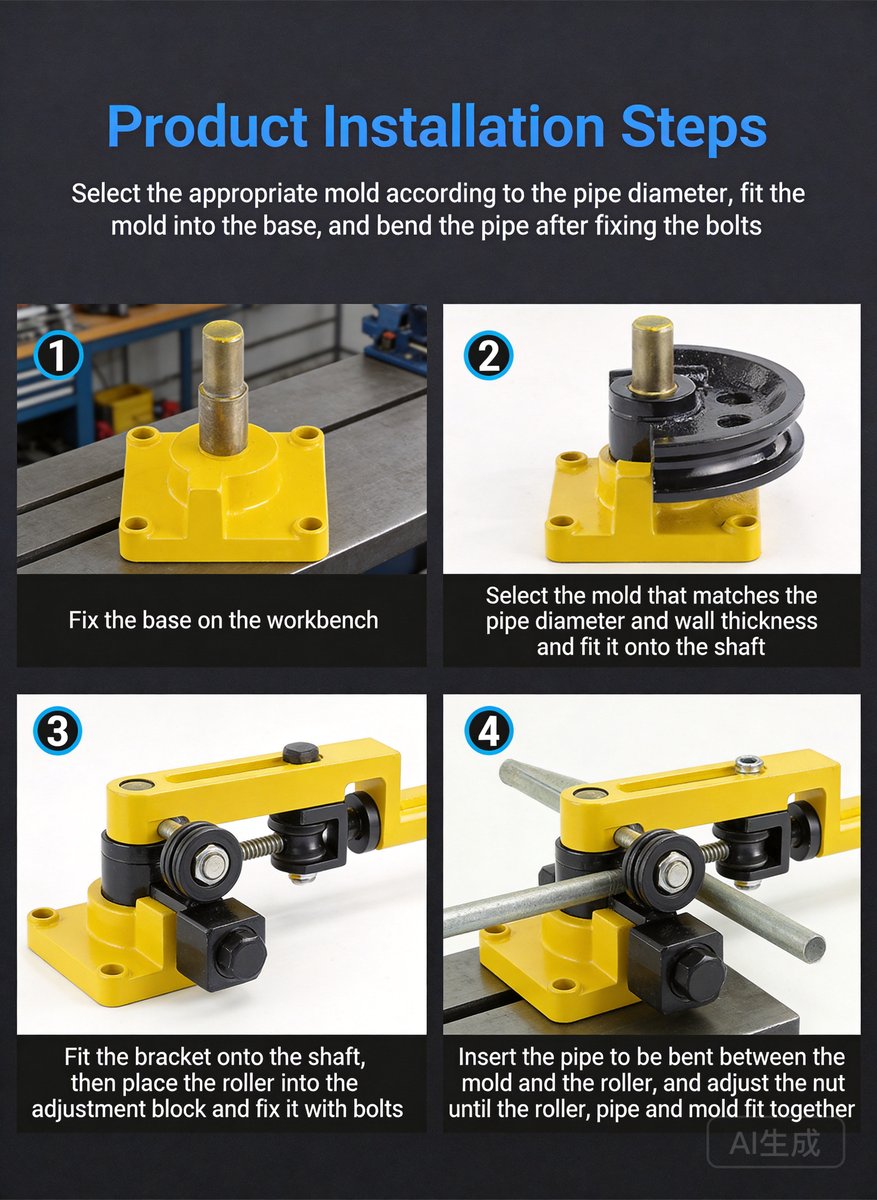 Product Installation Steps

Select the appropriate mold according to the pipe diameter, fit the mold into the base, and bend the pipe after fixing the bolts

1

Fix the base on the workbench

2

Select the mold that matches the pipe diameter and wall thickness and fit it onto the shaft

3

Fit the bracket onto the shaft, then place the roller into the adjustment block and fix it with bolts

4

Insert the pipe to be bent between the mold and the roller, and adjust the nut until the roller, pipe and mold fit together

AI生成